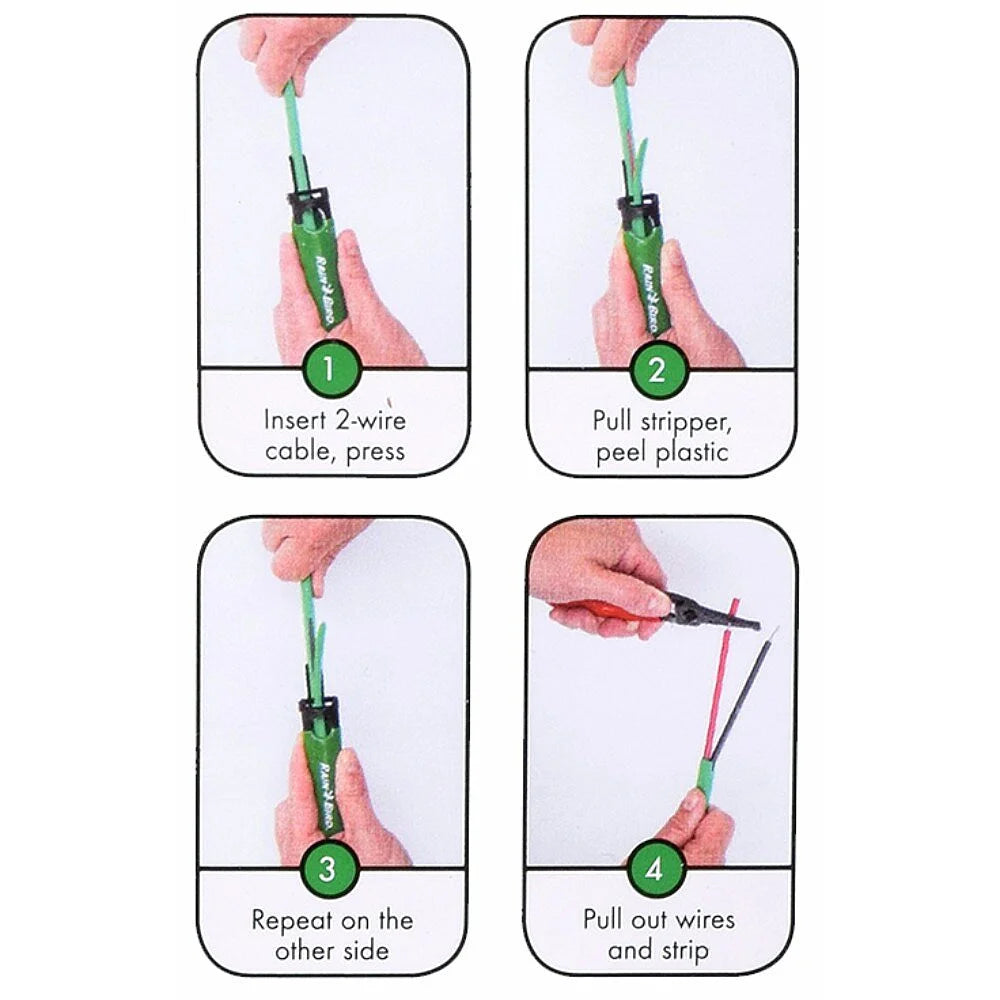 RAIN BIRD

1

Insert 2-wire cable, press

RAIN BIRD

2

Pull stripper, peel plastic

RAIN BIRD

3

Repeat on the other side

4

Pull out wires and strip